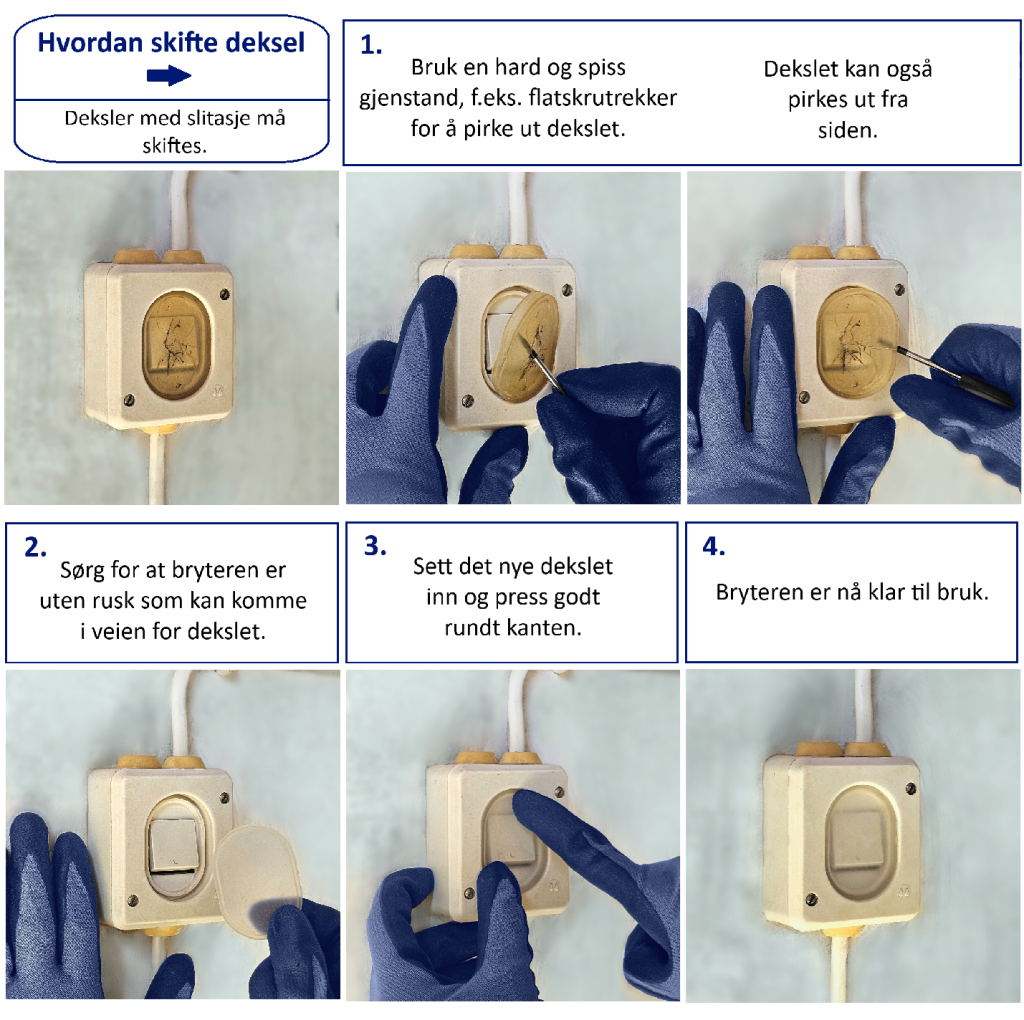 Hvordan skifte deksel

Deksler med slitasje må skiftes.

1.
Bruk en hard og spiss gjenstand, f.eks. flatskrutrekker for å pirke ut dekslet.

Dekslet kan også pirkes ut fra siden.

2.
Sørg for at bryteren er uten rusk som kan komme i veien for dekslet.

3.
Sett det nye dekslet inn og press godt rundt kanten.

4.
Bryteren er nå klar til bruk.